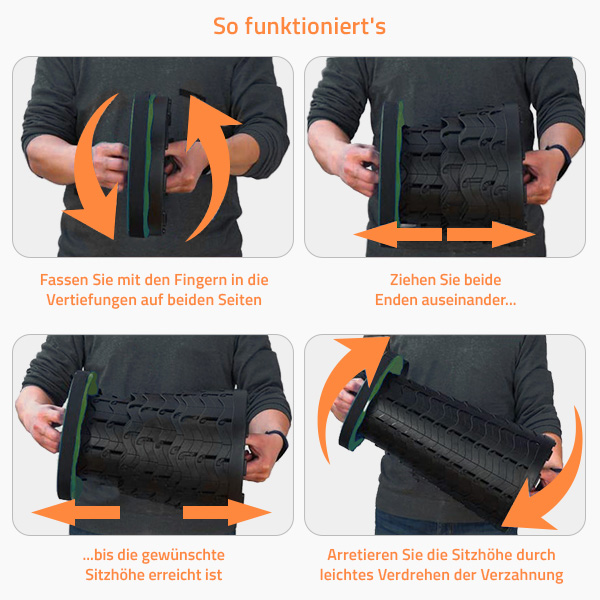 So funktioniert's

Fassen Sie mit den Fingern in die Vertiefungen auf beiden Seiten

Ziehen Sie beide Enden auseinander...

...bis die gewünschte Sitzhöhe erreicht ist

Arretieren Sie die Sitzhöhe durch leichtes Verdrehen der Verzahnung